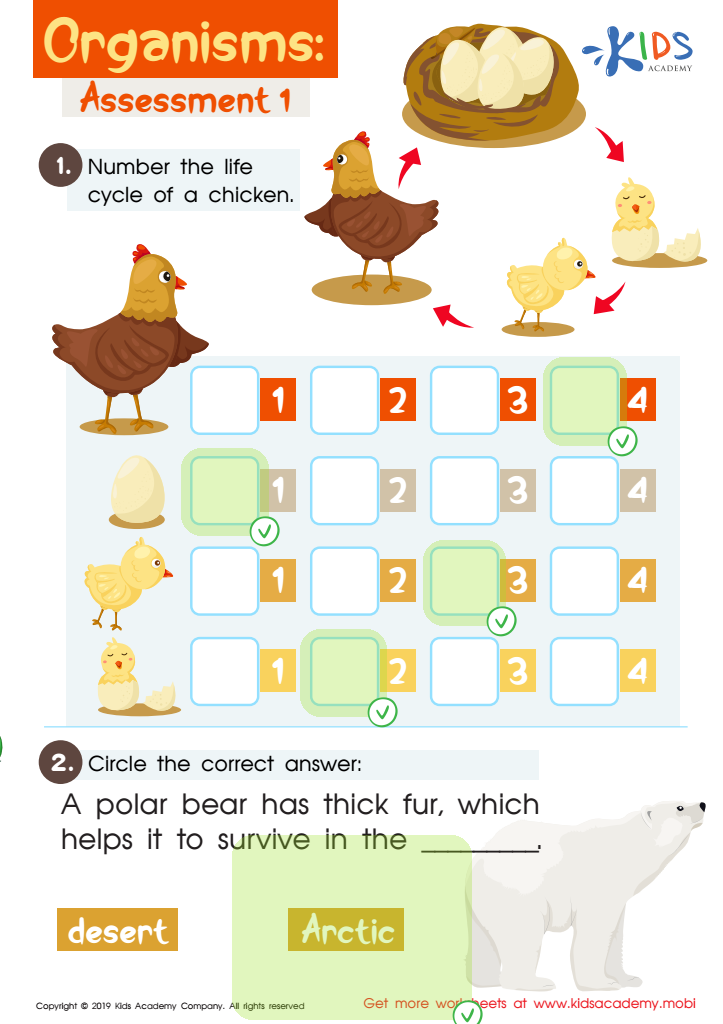 Organisms:

Assessment 1

KIDS ACADEMY

1. Number the life cycle of a chicken.

1 2 3 4

1 2 3 4

1 2 3 4

1 2 3 4

2. Circle the correct answer:

A polar bear has thick fur, which helps it to survive in the ________.

desert

Arctic

Copyright © 2019 Kids Academy Company. All rights reserved

Get more worksheets at www.kidsacademy.mobi