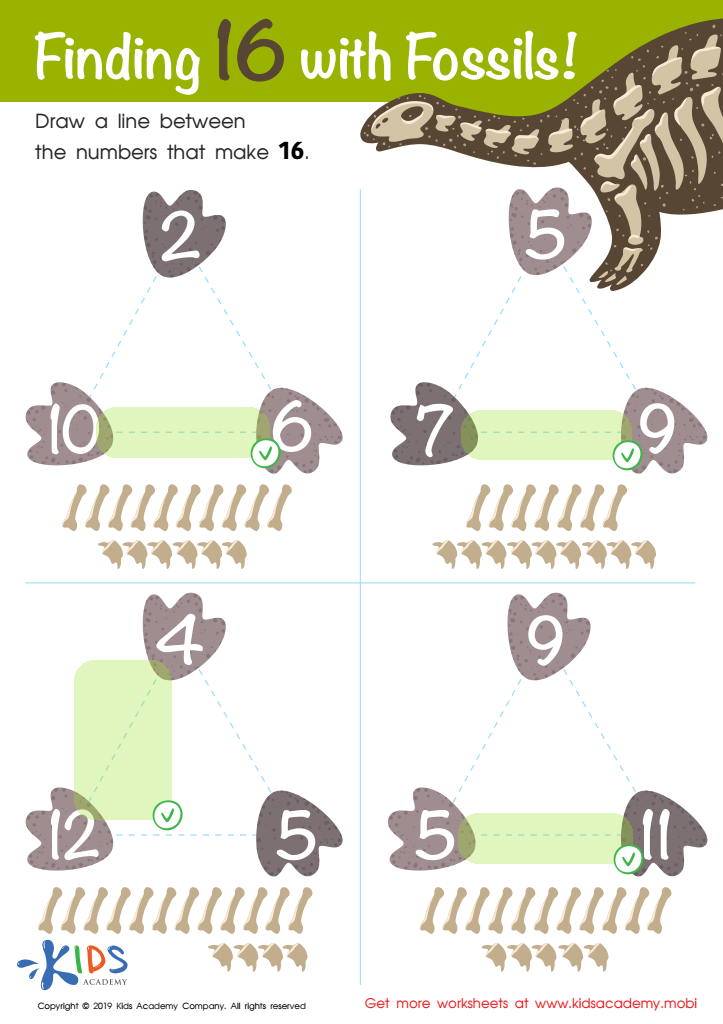 Finding 16 with Fossils!

Draw a line between the numbers that make **16**.

2

10

6

5

7

9

4

12

5

9

5

11

KIDS ACADEMY

Copyright © 2019 Kids Academy Company. All rights reserved

Get more worksheets at www.kidsacademy.mobi